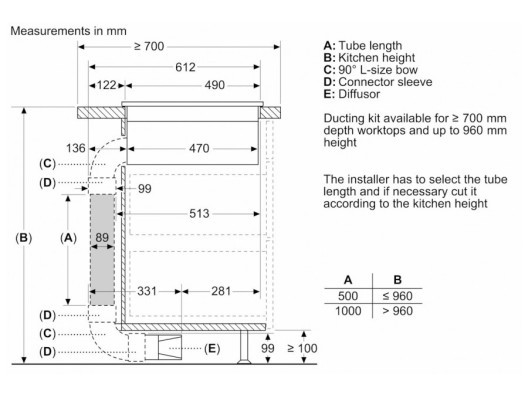 Measurements in mm

≥ 700
612
122
490
136
470
(C)
(D)
99
513
(B)
(A)
89
331
281
(D)
(C)
(D)
(E)
99
≥ 100

A: Tube length
B: Kitchen height
C: 90° L-size bow
D: Connector sleeve
E: Diffusor

Ducting kit available for ≥ 700 mm depth worktops and up to 960 mm height

The installer has to select the tube length and if necessary cut it according to the kitchen height

| A | B |
|---|---|
| 500 | ≤ 960 |
| 1000 | > 960 |