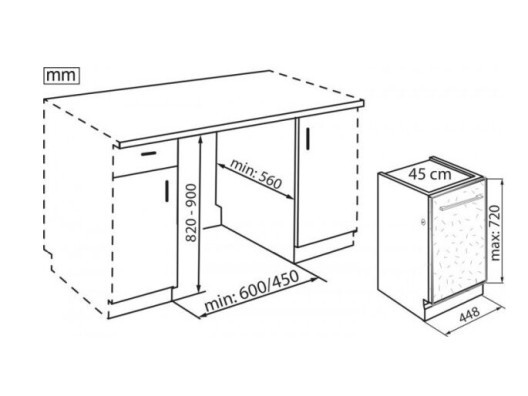 mm

min: 560

820 - 900

min: 600/450

45 cm

max: 720

448